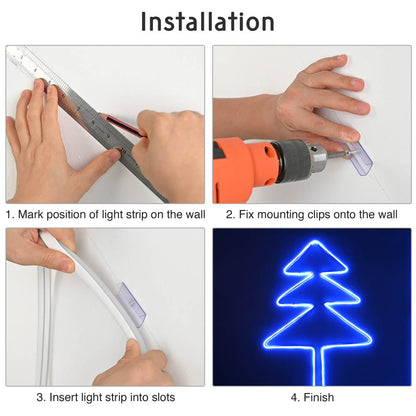 Installation

1. Mark position of light strip on the wall

2. Fix mounting clips onto the wall

3. Insert light strip into slots

4. Finish