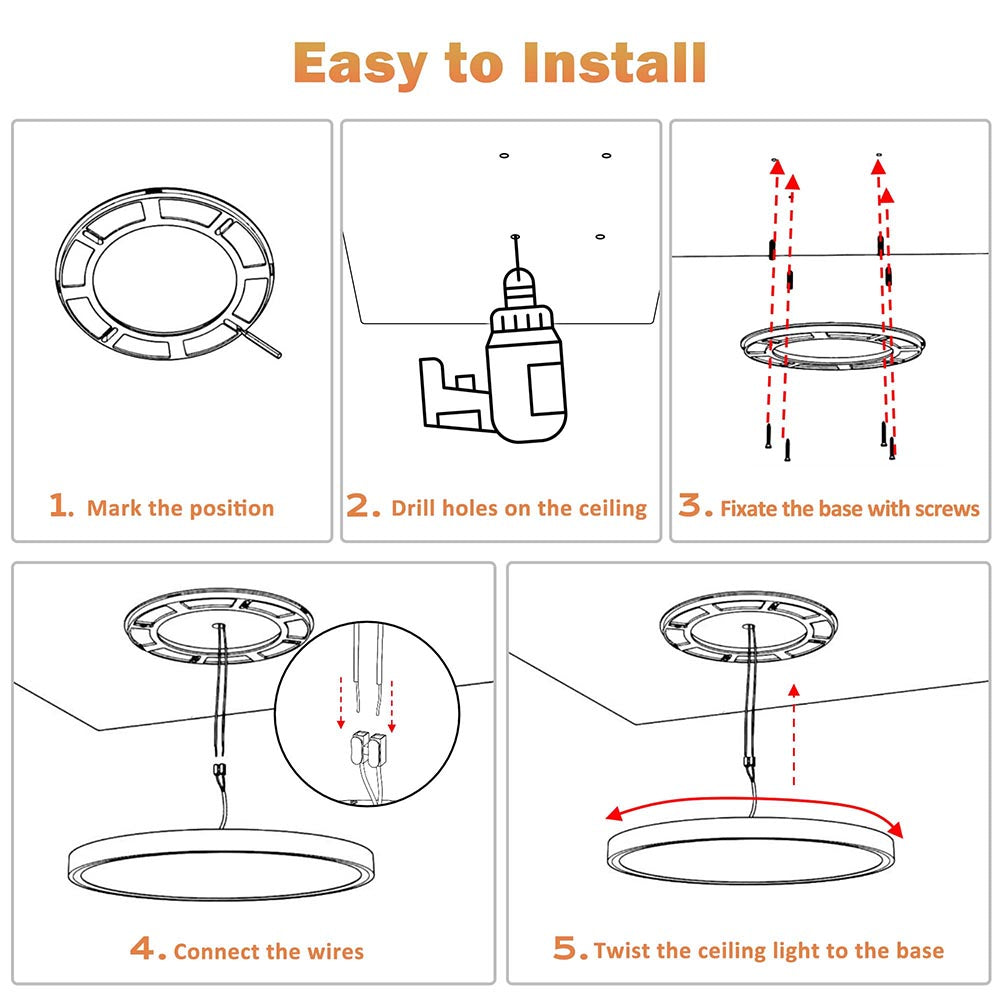 Easy to Install

1. Mark the position

2. Drill holes on the ceiling

3. Fixate the base with screws

4. Connect the wires

5. Twist the ceiling light to the base