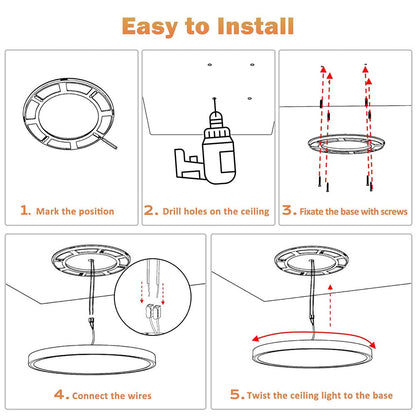 Easy to Install

1. Mark the position

2. Drill holes on the ceiling

3. Fixate the base with screws

4. Connect the wires

5. Twist the ceiling light to the base