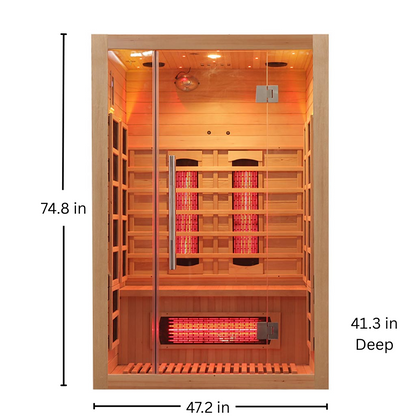 74.8 in

41.3 in
Deep

47.2 in