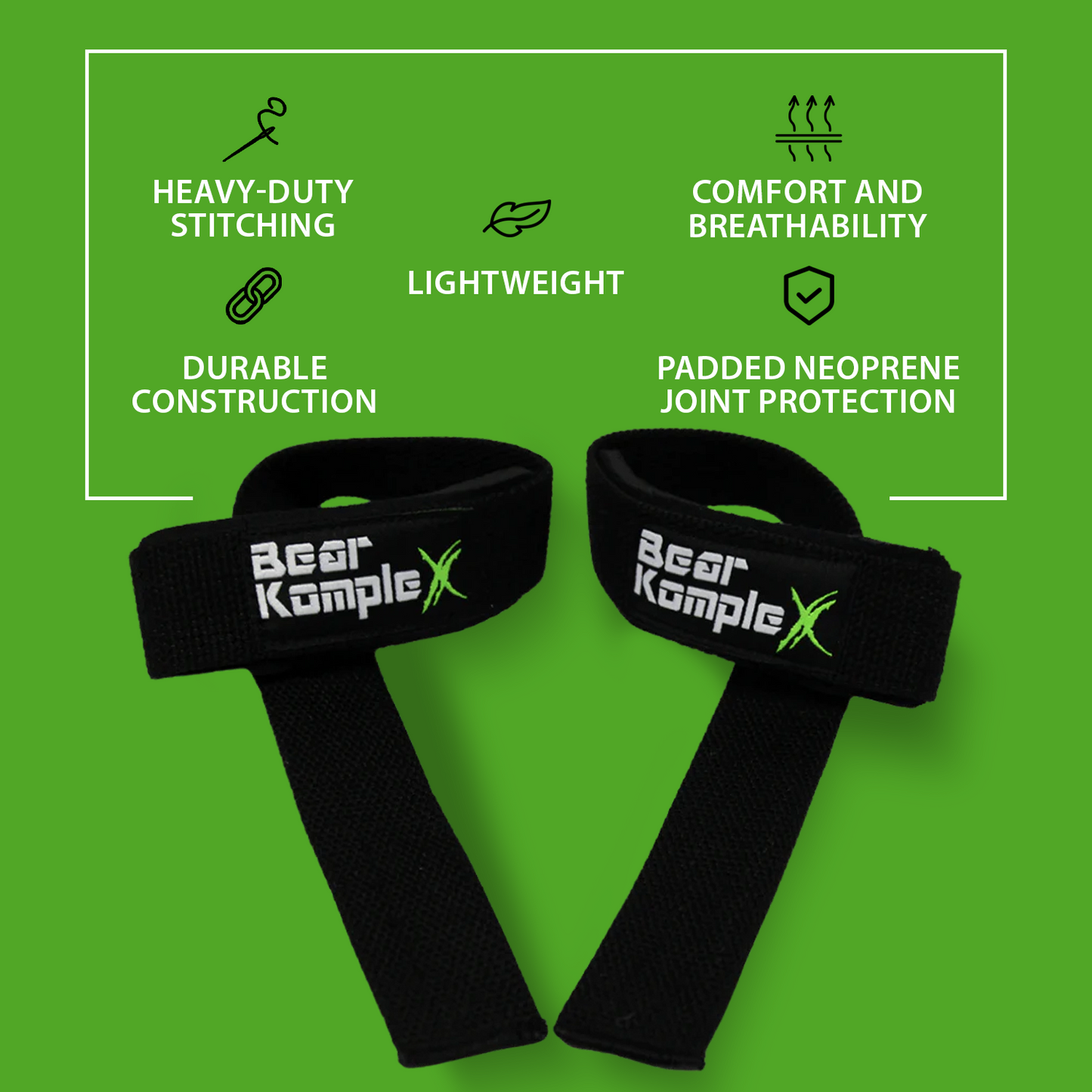 HEAVY-DUTY STITCHING

DURABLE CONSTRUCTION

LIGHTWEIGHT

COMFORT AND BREATHABILITY

PADDED NEOPRENE JOINT PROTECTION

Bear KompleX

Bear KompleX