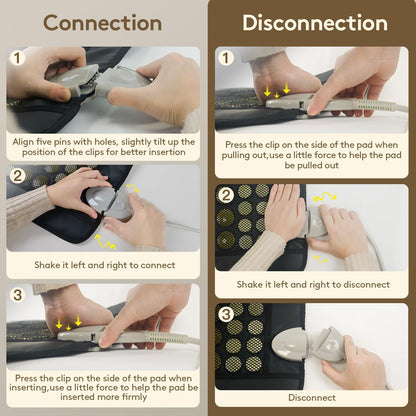 Connection

1

Align five pins with holes, slightly tilt up the position of the clips for better insertion

2

Shake it left and right to connect

3

Press the clip on the side of the pad when inserting,use a little force to help the pad be inserted more firmly

Disconnection

1

Press the clip on the side of the pad when pulling out,use a little force to help the pad be pulled out

2

Shake it left and right to disconnect

3

Disconnect