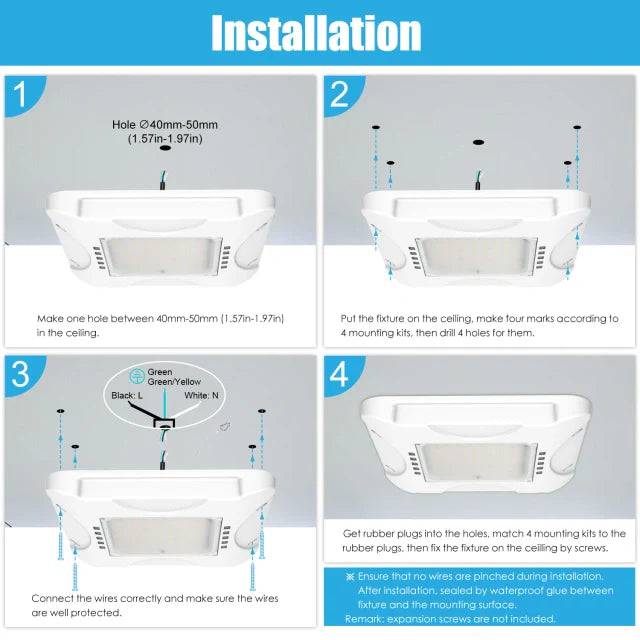 Installation

1

Hole ∅40mm-50mm (1.57in-1.97in)

Make one hole between 40mm-50mm (1.57in-1.97in) in the ceiling.

2

Put the fixture on the ceiling, make four marks according to 4 mounting kits, then drill 4 holes for them.

3

Green
Green/Yellow
Black: L
White: N

Connect the wires correctly and make sure the wires are well protected.

4

Get rubber plugs into the holes, match 4 mounting kits to the rubber plugs, then fix the fixture on the ceiling by screws.

※ Ensure that no wires are pinched during installation. After installation, sealed by waterproof glue between fixture and the mounting surface.
Remark: expansion screws are not included.